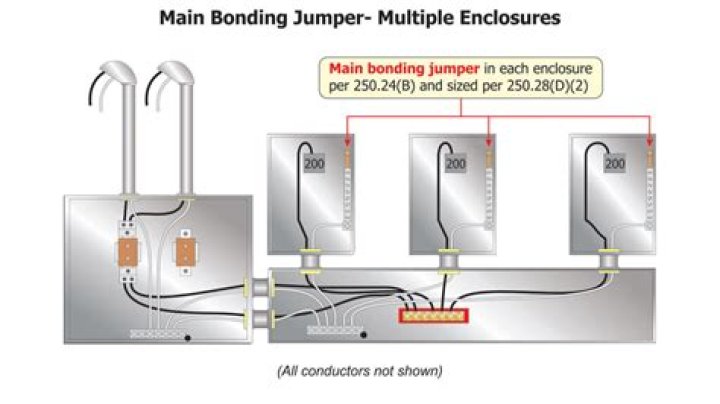 Main Bonding Jumper- Multiple Enclosures

Main bonding jumper in each enclosure per 250.24(B) and sized per 250.28(D)(2)

200

200

200

(All conductors not shown)